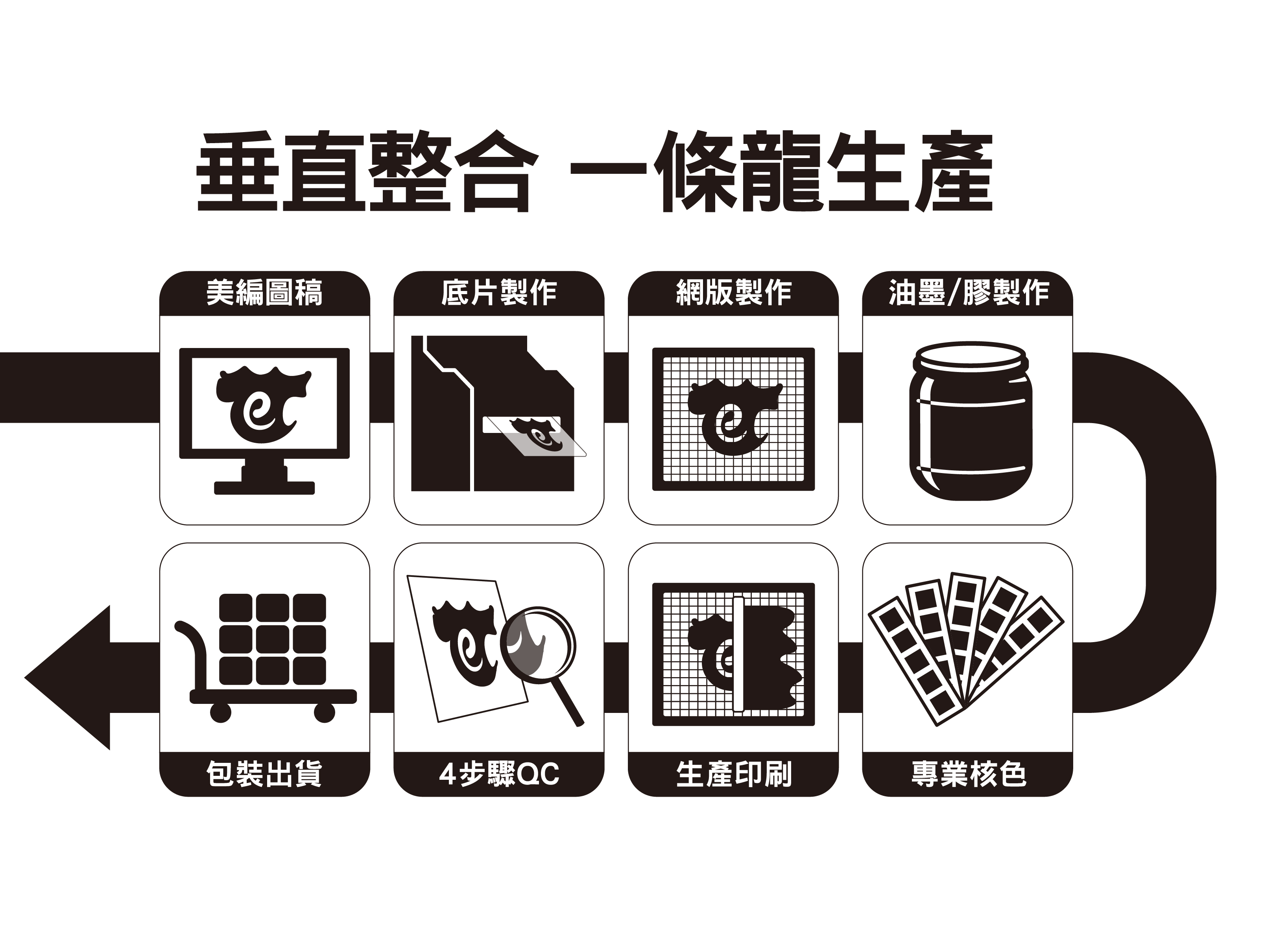 垂直整合 一條龍生產

美編圖稿

底片製作

網版製作

油墨/膠製作

專業核色

生產印刷

4步驟QC

包裝出貨